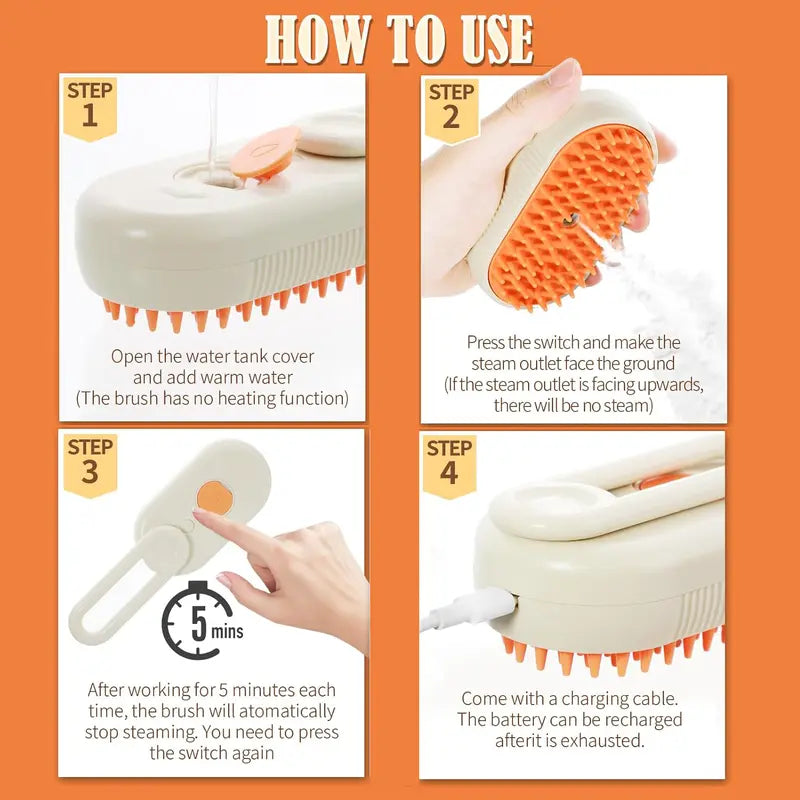 HOW TO USE

STEP 1

Open the water tank cover and add warm water (The brush has no heating function)

STEP 2

Press the switch and make the steam outlet face the ground (If the steam outlet is facing upwards, there will be no steam)

STEP 3

5 mins

After working for 5 minutes each time, the brush will atomatically stop steaming. You need to press the switch again

STEP 4

Come with a charging cable. The battery can be recharged afterit is exhausted.